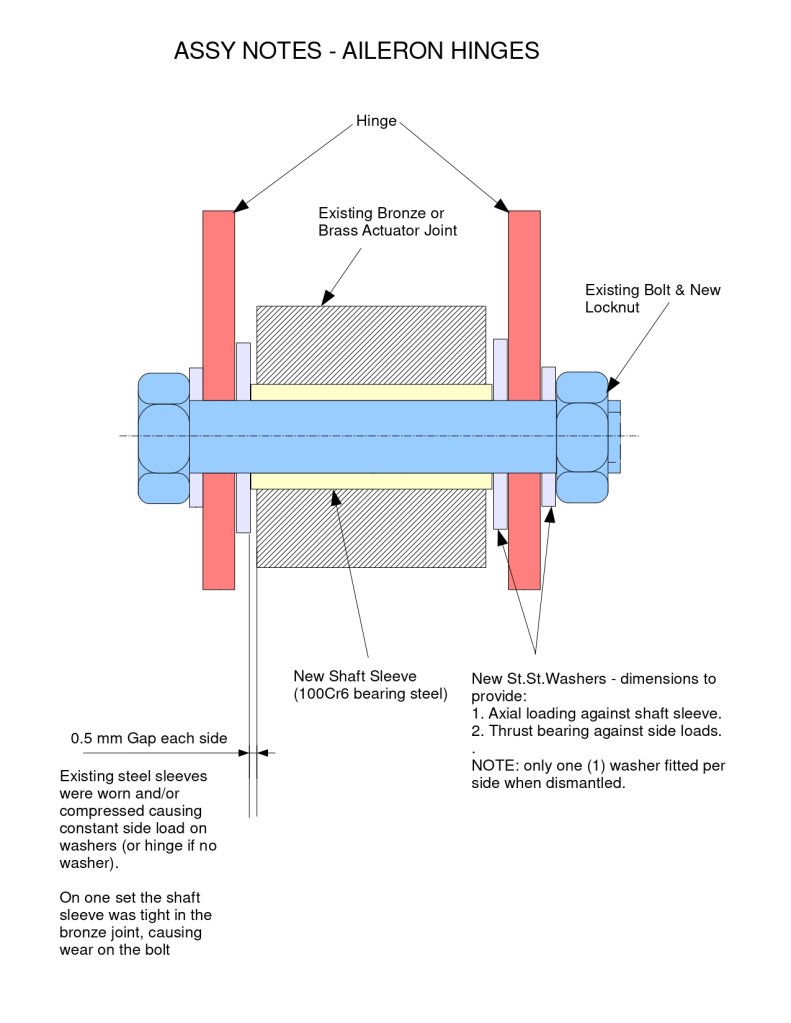 ASSY NOTES - AILERON HINGES

Hinge

Existing Bronze or Brass Actuator Joint

Existing Bolt & New Locknut

New Shaft Sleeve (100Cr6 bearing steel)

New St.St.Washers - dimensions to provide:
1. Axial loading against shaft sleeve.
2. Thrust bearing against side loads.
.
NOTE: only one (1) washer fitted per side when dismantled.

0.5 mm Gap each side

Existing steel sleeves were worn and/or compressed causing constant side load on washers (or hinge if no washer).

On one set the shaft sleeve was tight in the bronze joint, causing wear on the bolt